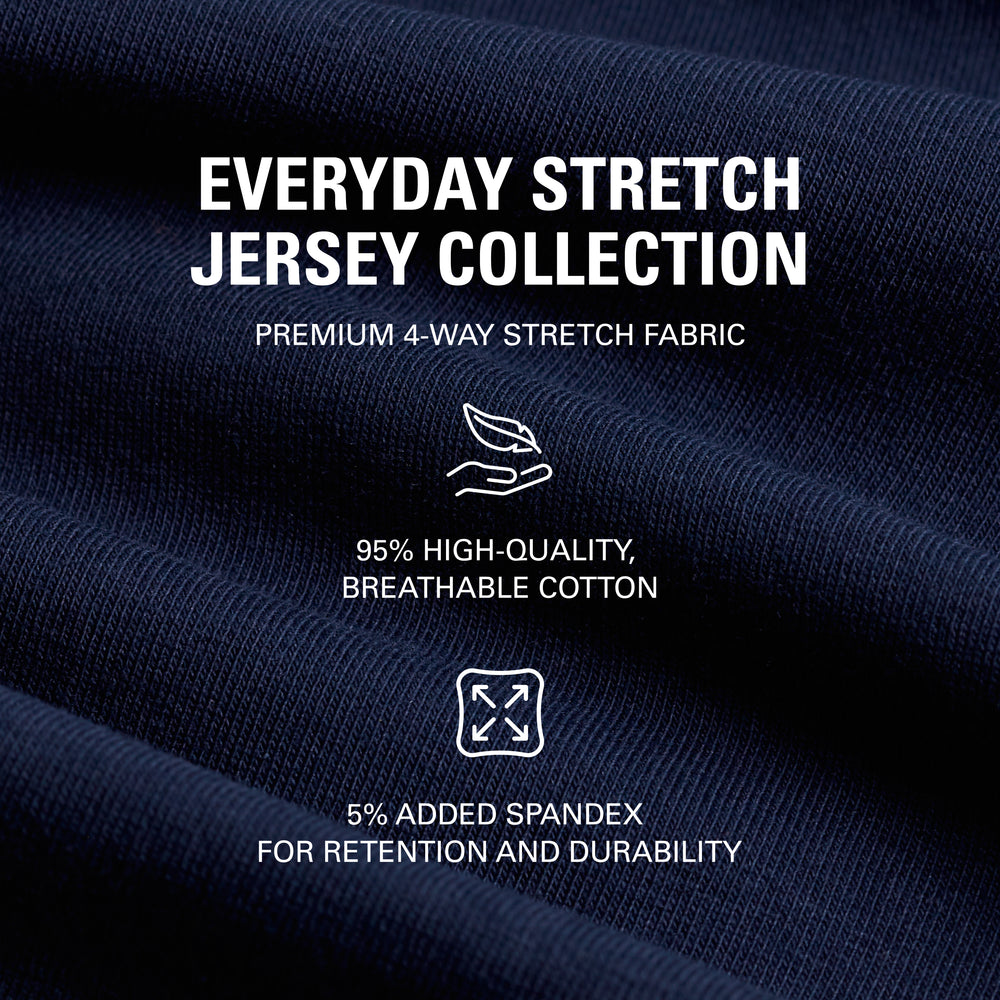 EVERYDAY STRETCH JERSEY COLLECTION

PREMIUM 4-WAY STRETCH FABRIC

95% HIGH-QUALITY, BREATHABLE COTTON

5% ADDED SPANDEX FOR RETENTION AND DURABILITY