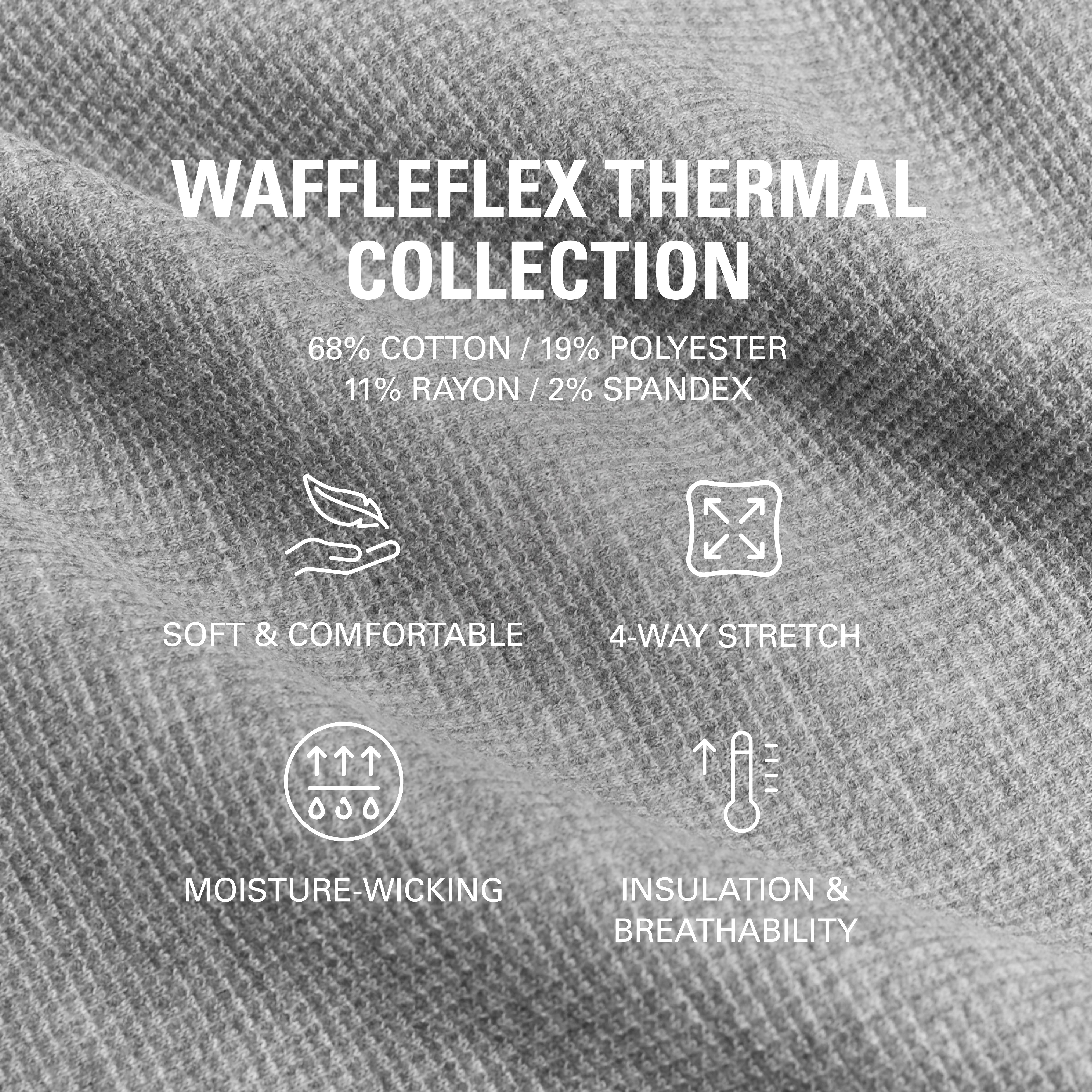 WAFFLEFLEX THERMAL COLLECTION

68% COTTON / 19% POLYESTER
11% RAYON / 2% SPANDEX

SOFT & COMFORTABLE

4-WAY STRETCH

MOISTURE-WICKING

INSULATION & BREATHABILITY