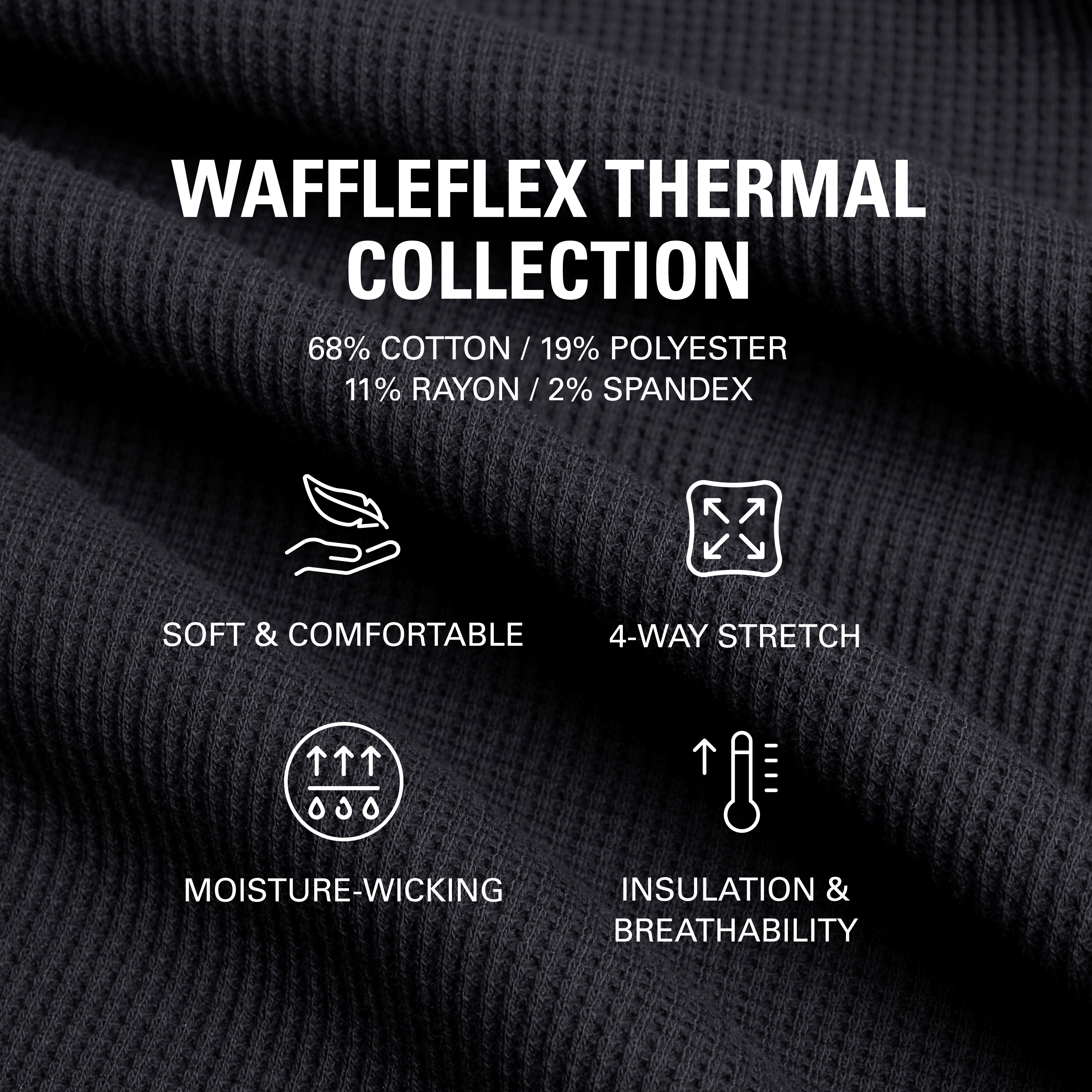 WAFFLEFLEX THERMAL COLLECTION

68% COTTON / 19% POLYESTER
11% RAYON / 2% SPANDEX

SOFT & COMFORTABLE

4-WAY STRETCH

MOISTURE-WICKING

INSULATION & BREATHABILITY