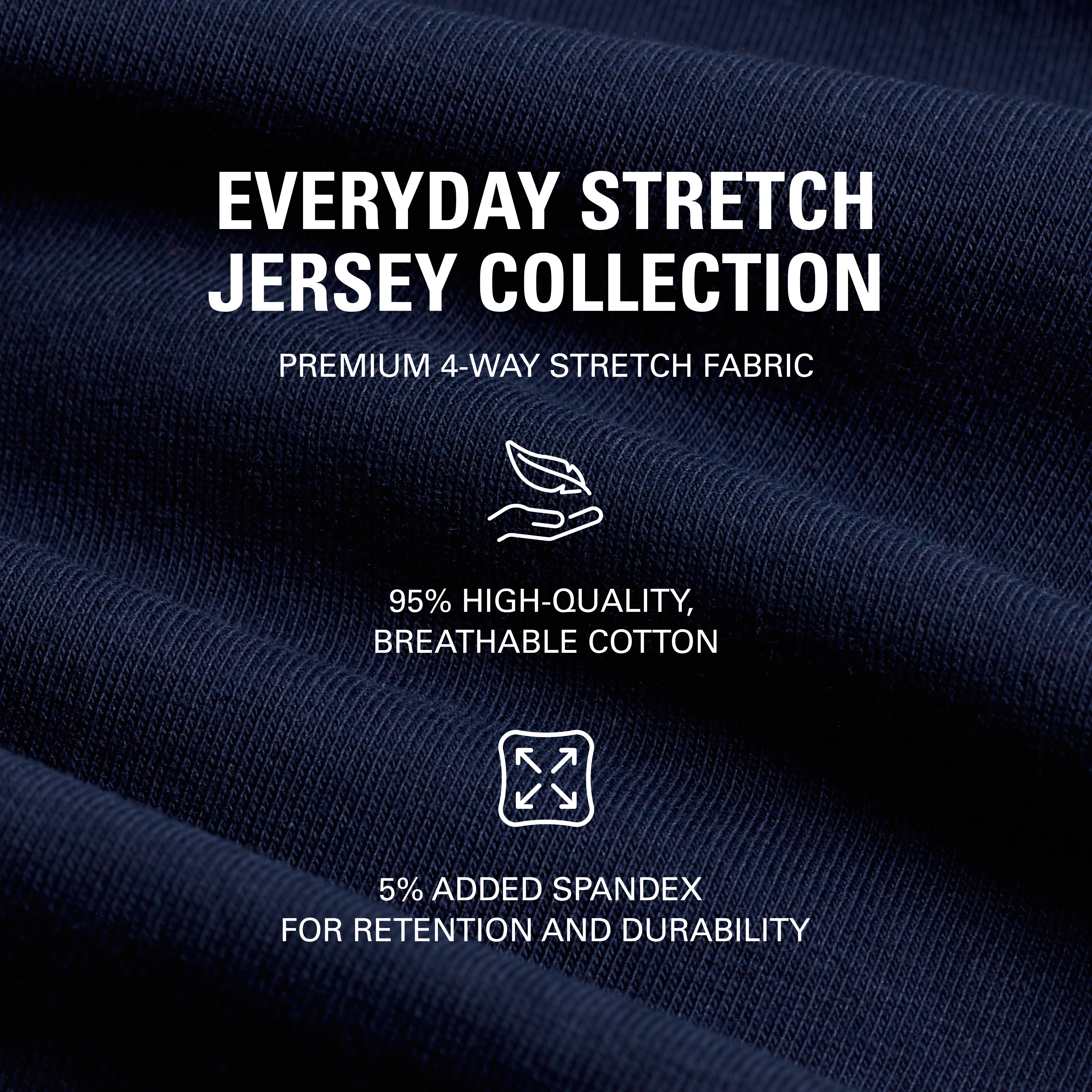 EVERYDAY STRETCH JERSEY COLLECTION

PREMIUM 4-WAY STRETCH FABRIC

95% HIGH-QUALITY, BREATHABLE COTTON

5% ADDED SPANDEX FOR RETENTION AND DURABILITY