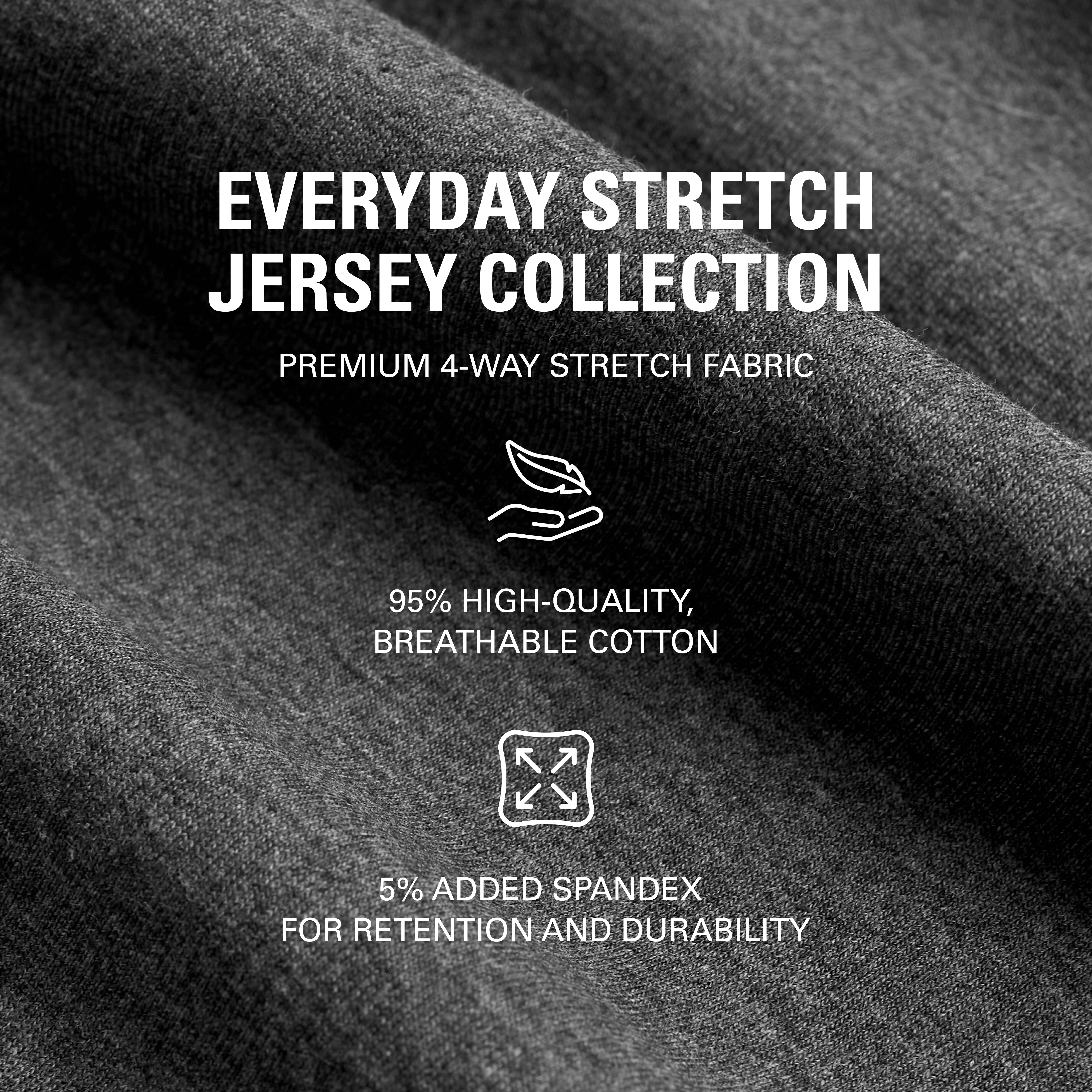 EVERYDAY STRETCH JERSEY COLLECTION

PREMIUM 4-WAY STRETCH FABRIC

95% HIGH-QUALITY, BREATHABLE COTTON

5% ADDED SPANDEX FOR RETENTION AND DURABILITY