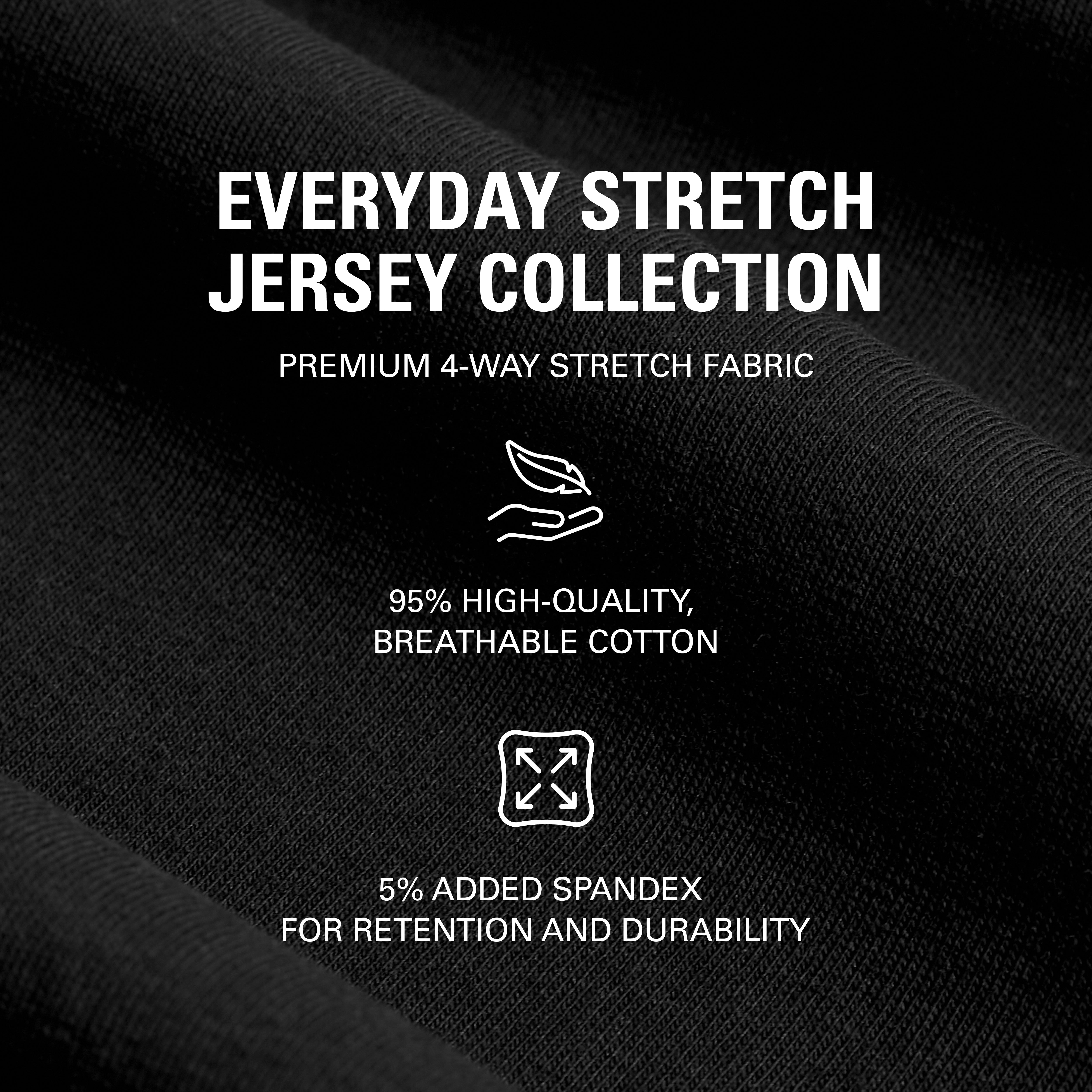 EVERYDAY STRETCH JERSEY COLLECTION

PREMIUM 4-WAY STRETCH FABRIC

95% HIGH-QUALITY, BREATHABLE COTTON

5% ADDED SPANDEX FOR RETENTION AND DURABILITY